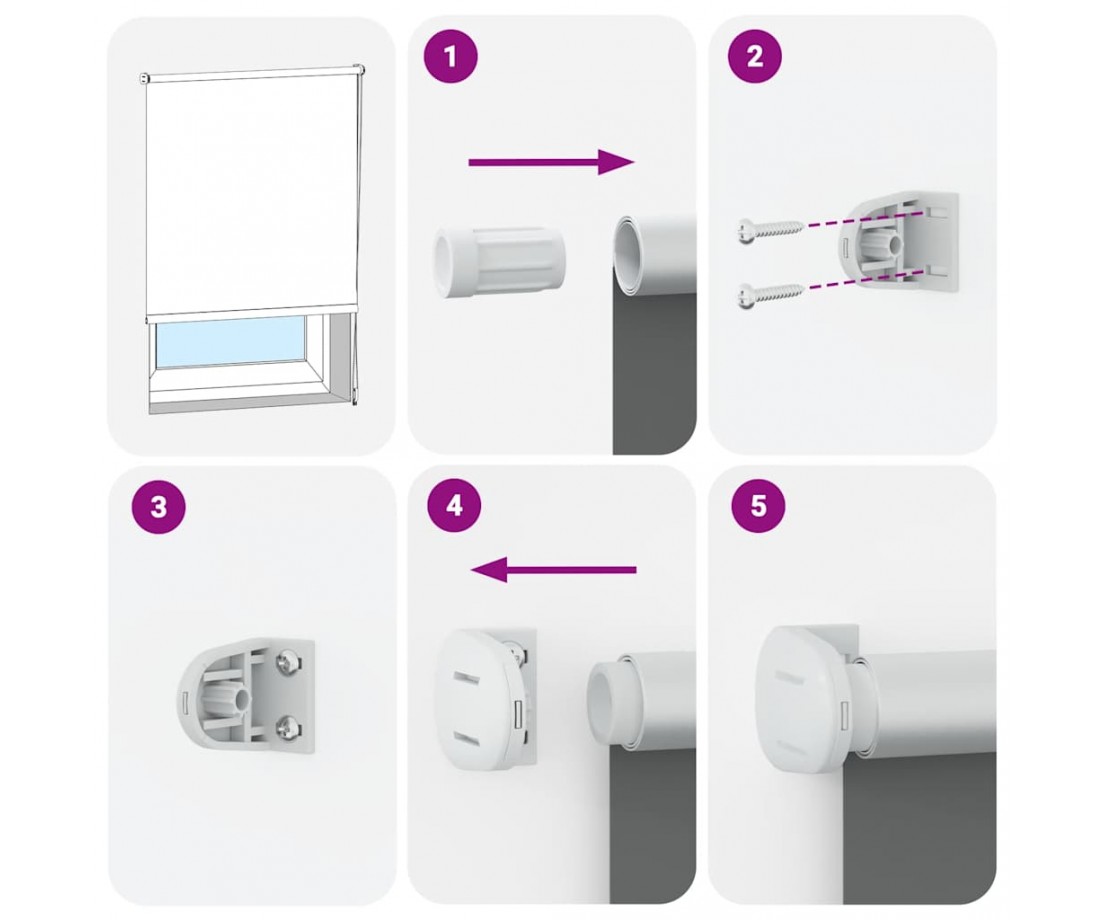 1

2

3

4

5