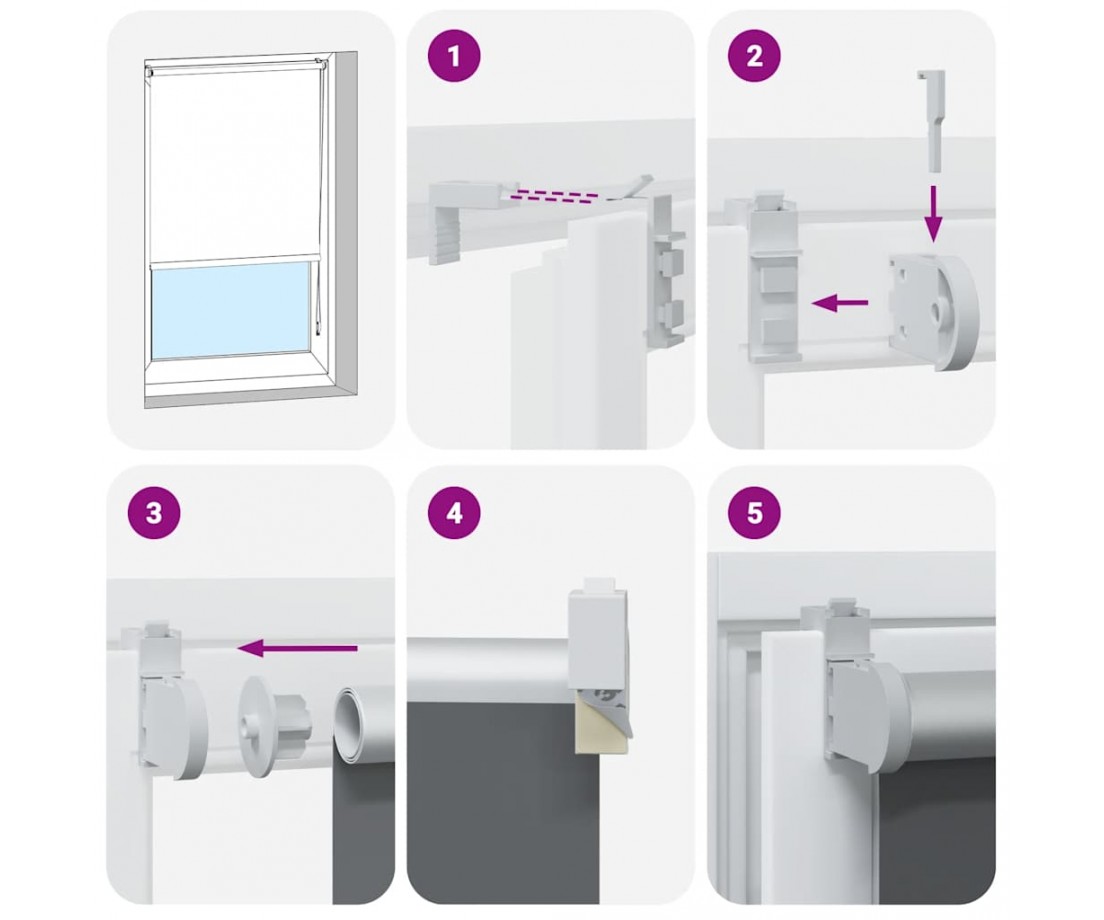 1

2

3

4

5