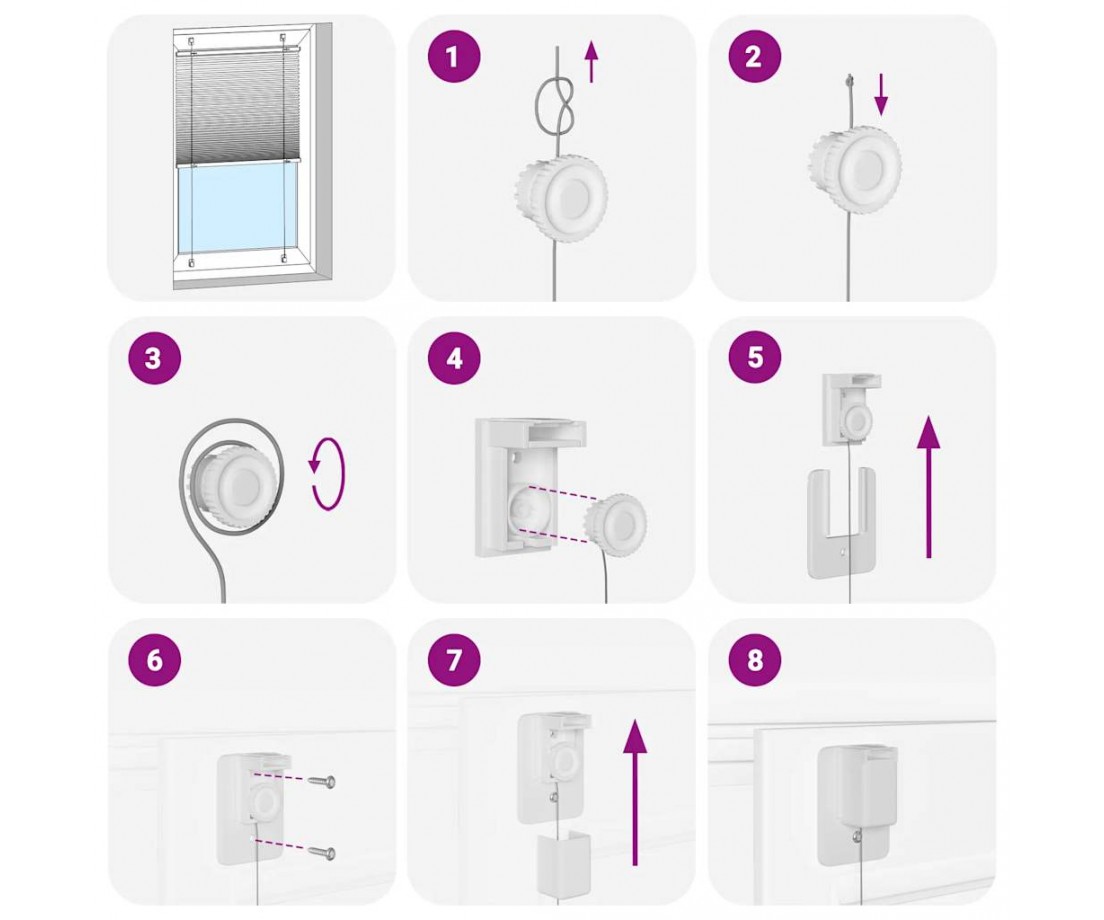 1
2
3
4
5
6
7
8