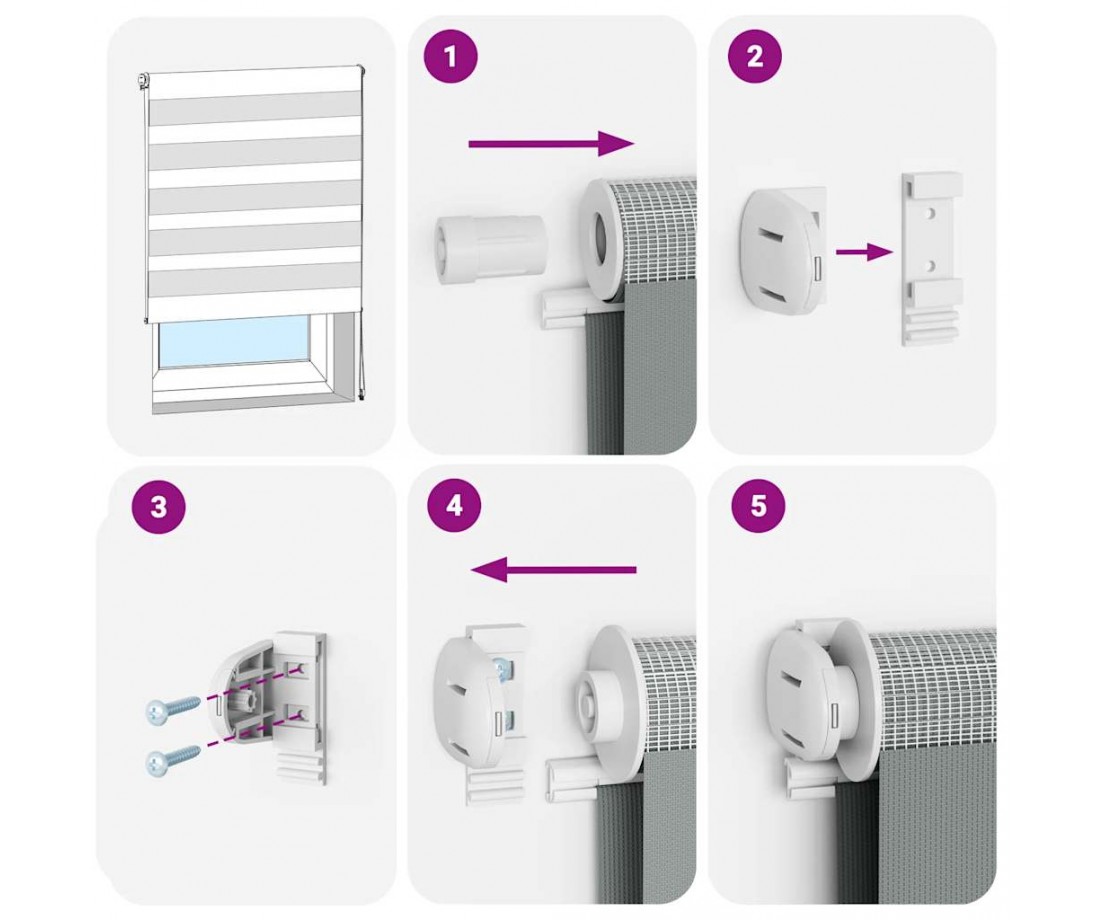 1

2

3

4

5