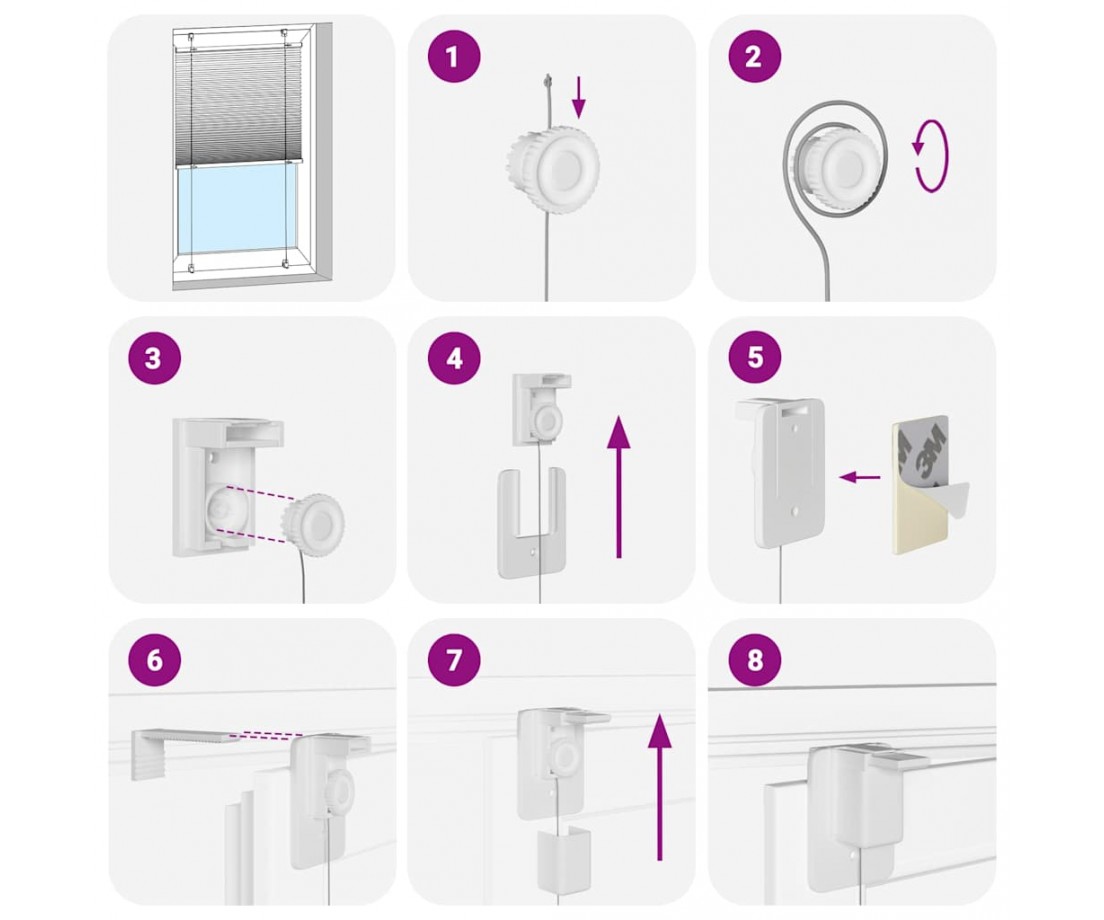 1

2

3

4

5

3M

6

7

8