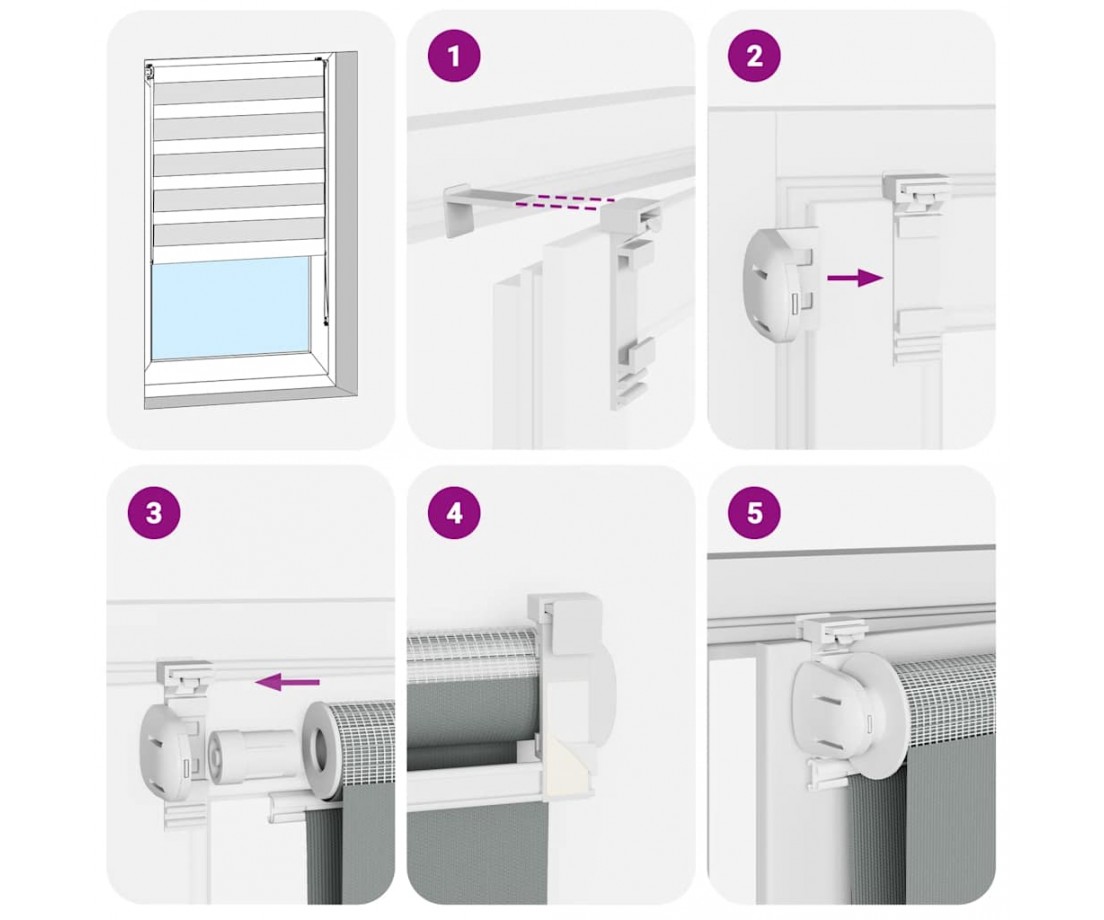 1

2

3

4

5