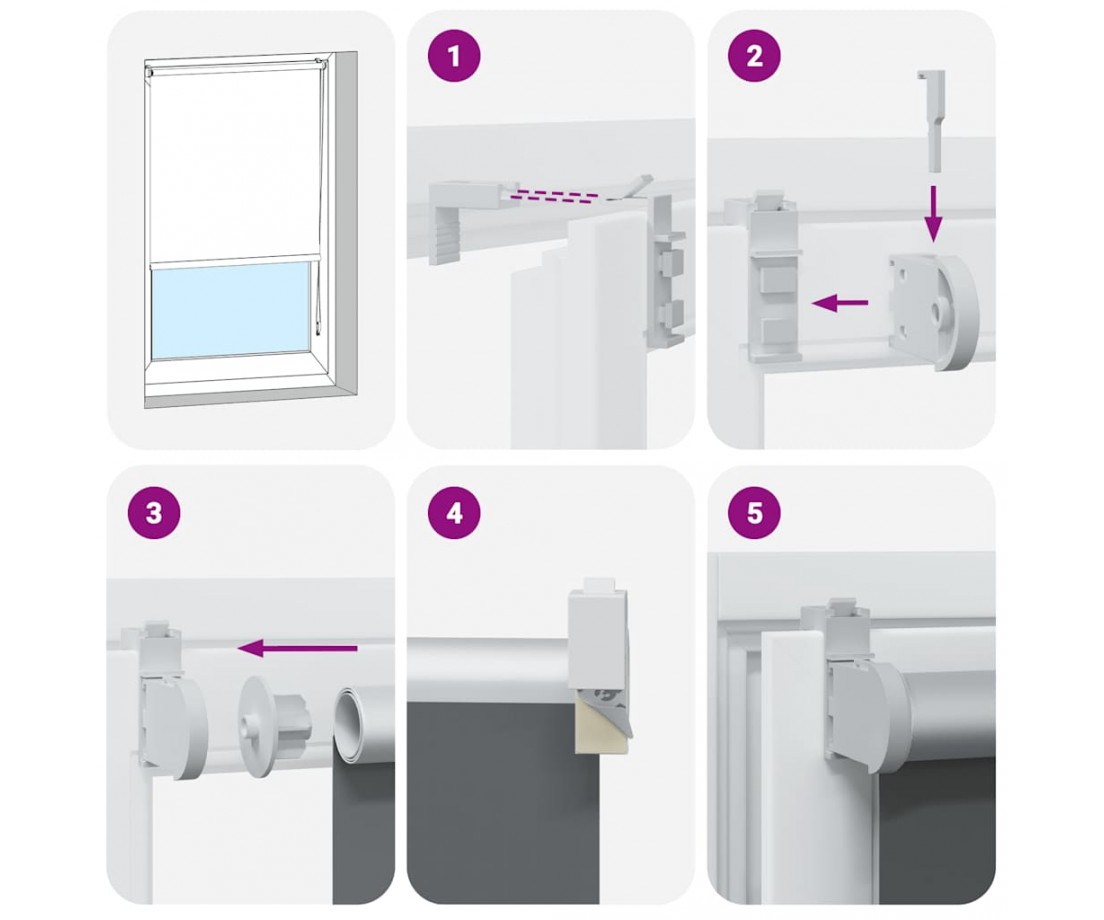 1

2

3

4

5