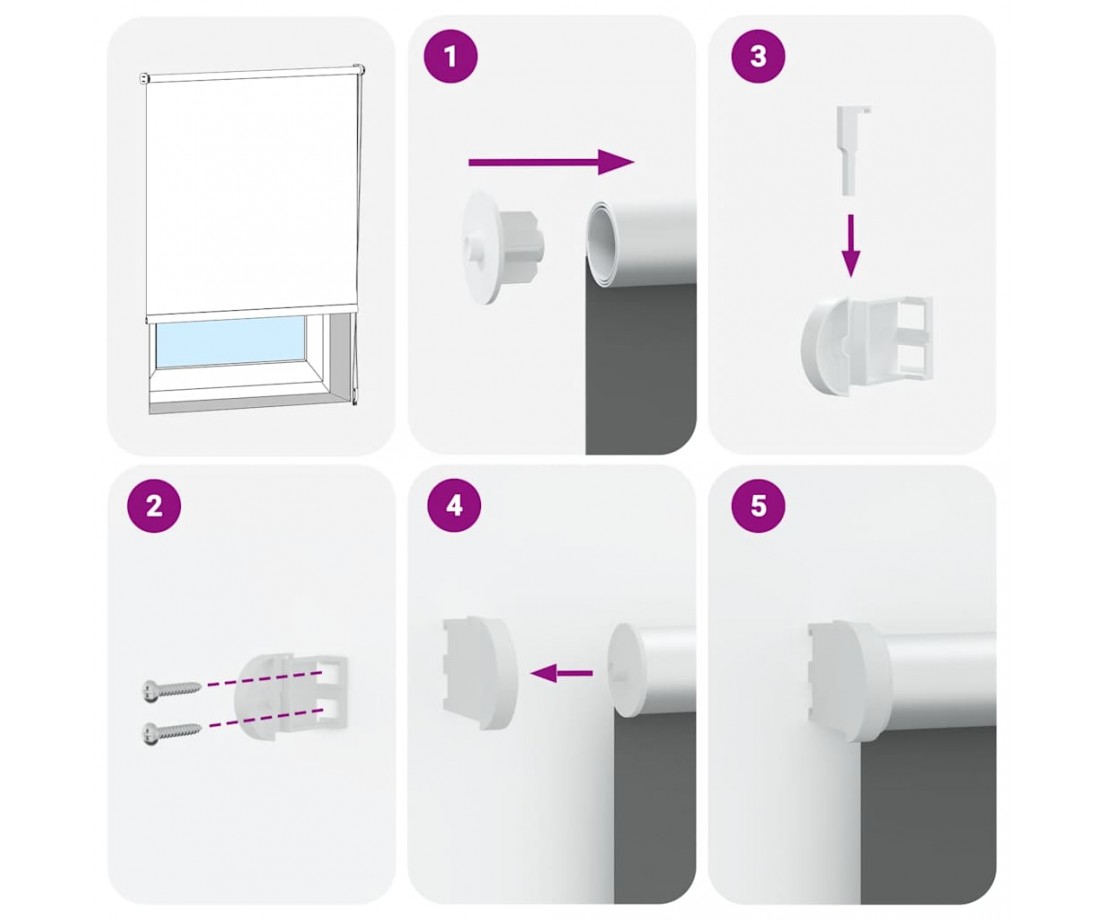 1

3

2

4

5